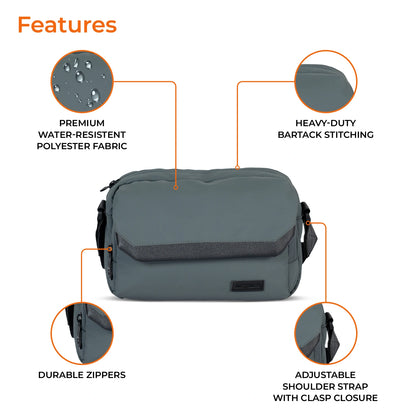 Features

PREMIUM WATER-RESISTENT POLYESTER FABRIC

HEAVY-DUTY BARTACK STITCHING

DURABLE ZIPPERS

ADJUSTABLE SHOULDER STRAP WITH CLASP CLOSURE