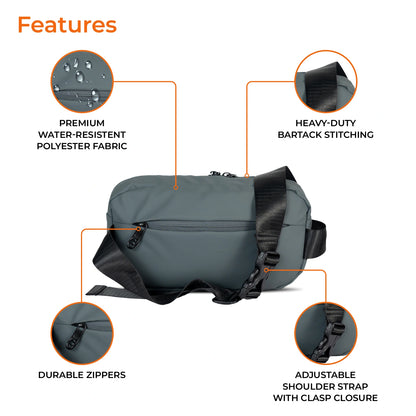 Features

PREMIUM WATER-RESISTENT POLYESTER FABRIC

HEAVY-DUTY BARTACK STITCHING

DURABLE ZIPPERS

ADJUSTABLE SHOULDER STRAP WITH CLASP CLOSURE