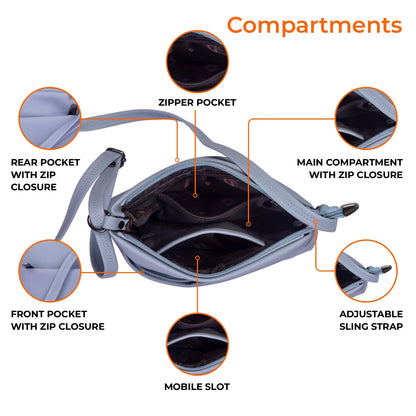 Compartments

ZIPPER POCKET

REAR POCKET WITH ZIP CLOSURE

MAIN COMPARTMENT WITH ZIP CLOSURE

FRONT POCKET WITH ZIP CLOSURE

ADJUSTABLE SLING STRAP

MOBILE SLOT